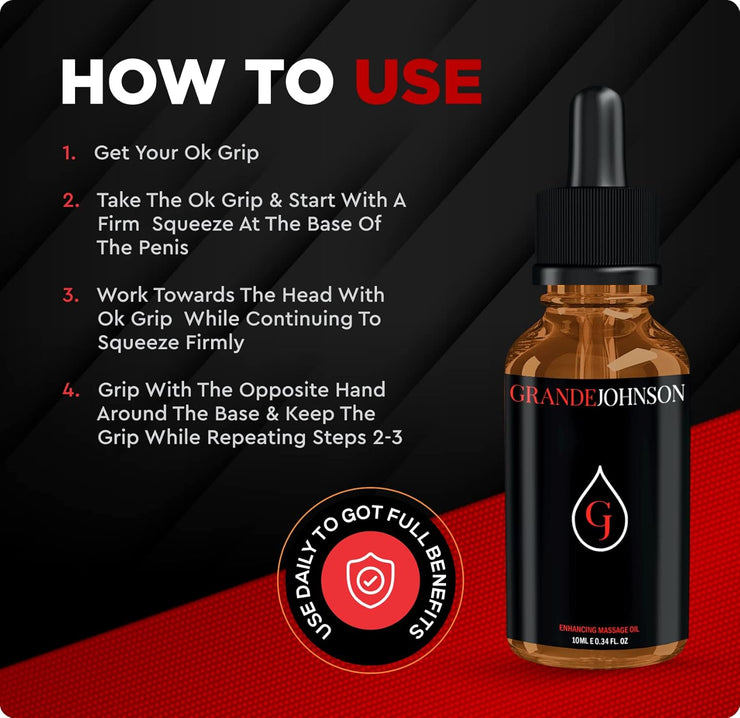 HOW TO USE

1. Get Your Ok Grip

2. Take The Ok Grip & Start With A Firm Squeeze At The Base Of The Penis

3. Work Towards The Head With Ok Grip While Continuing To Squeeze Firmly

4. Grip With The Opposite Hand Around The Base & Keep The Grip While Repeating Steps 2-3

USE DAILY TO GOT FULL BENEFITS

GRANDEJOHNSON

GJ

ENHANCING MASSAGE OIL
10ML E 0.34 FL. OZ