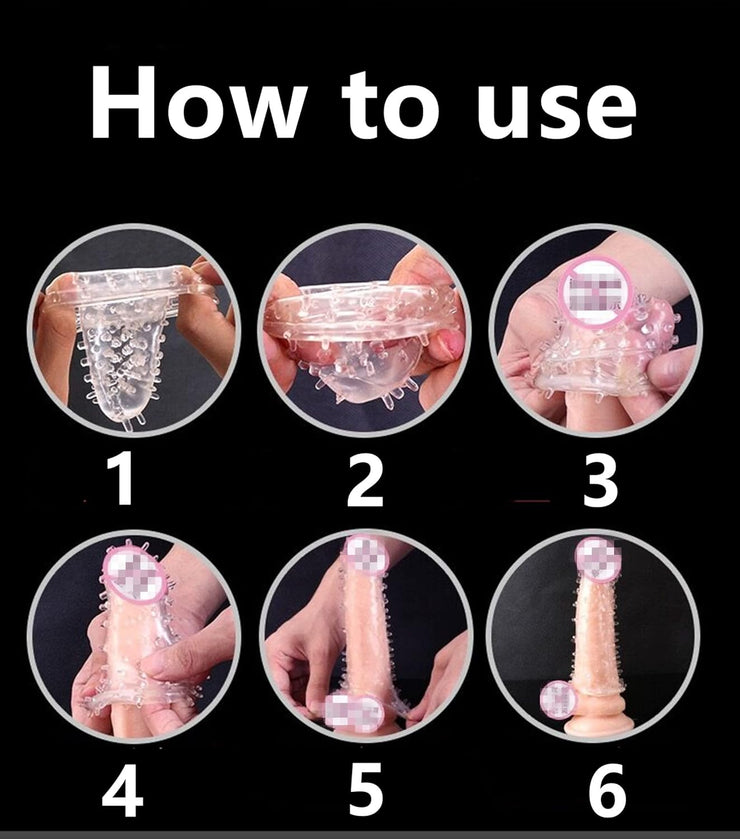 How to use

1

2

3

4

5

6