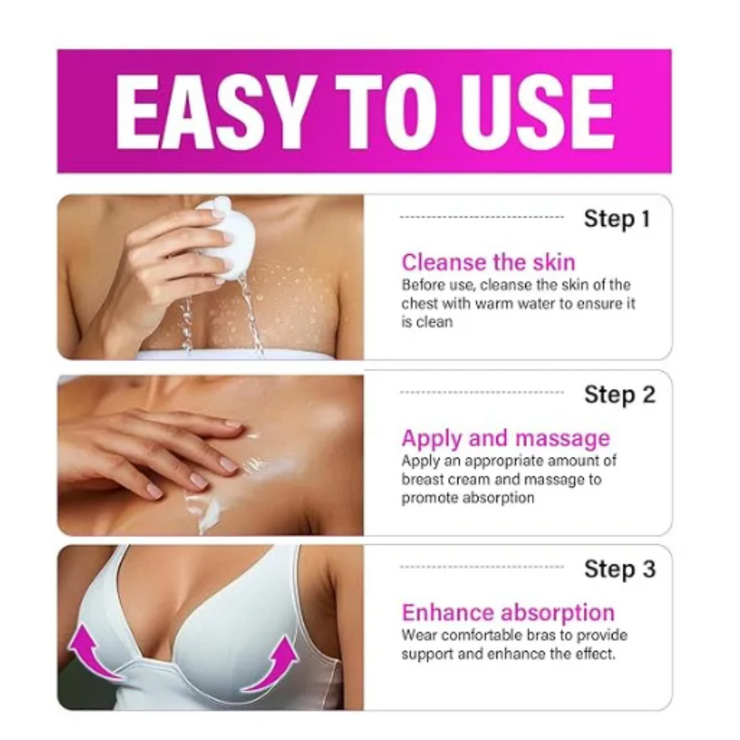 EASY TO USE

Step 1

Cleanse the skin
Before use, cleanse the skin of the chest with warm water to ensure it is clean

Step 2

Apply and massage
Apply an appropriate amount of breast cream and massage to promote absorption

Step 3

Enhance absorption
Wear comfortable bras to provide support and enhance the effect.